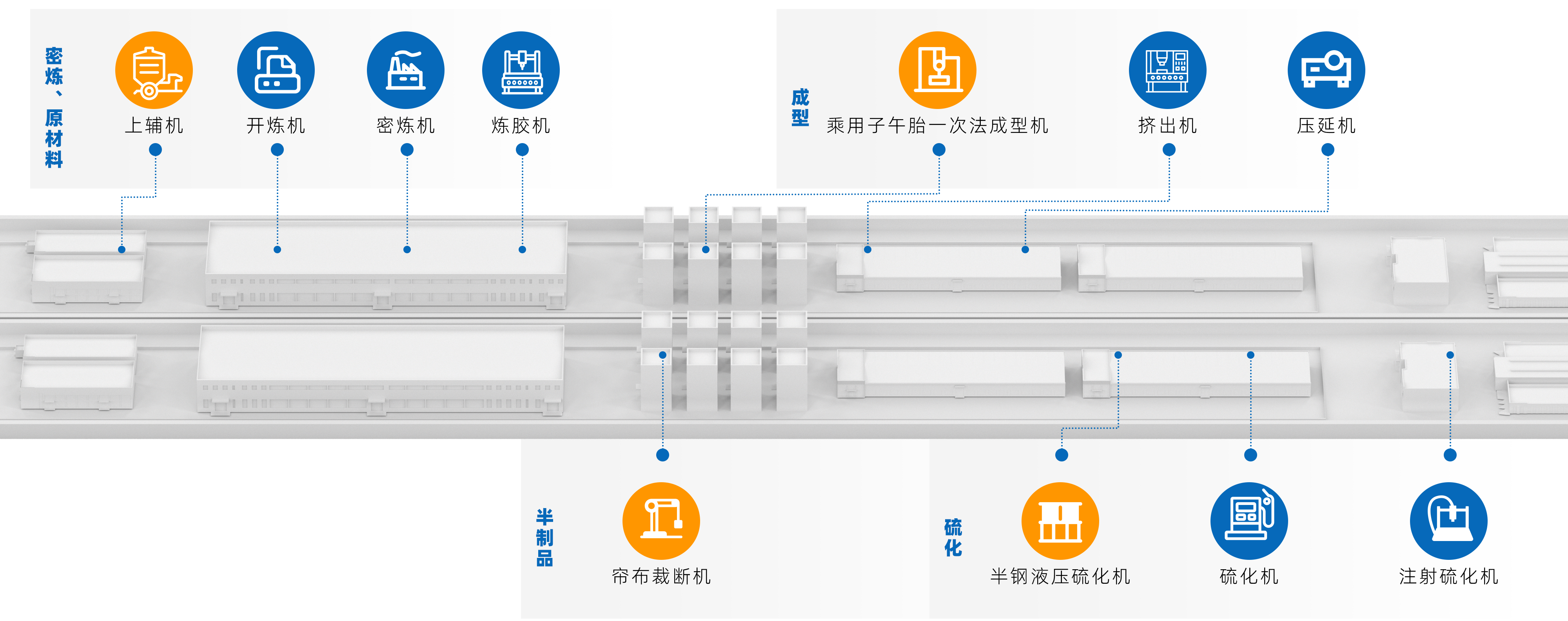 密炼、原材料

上辅机

开炼机

密炼机

炼胶机

成型

乘用子午胎一次法成型机

挤出机

压延机

半制品

帘布裁断机

硫化

半钢液压硫化机

硫化机

注射硫化机