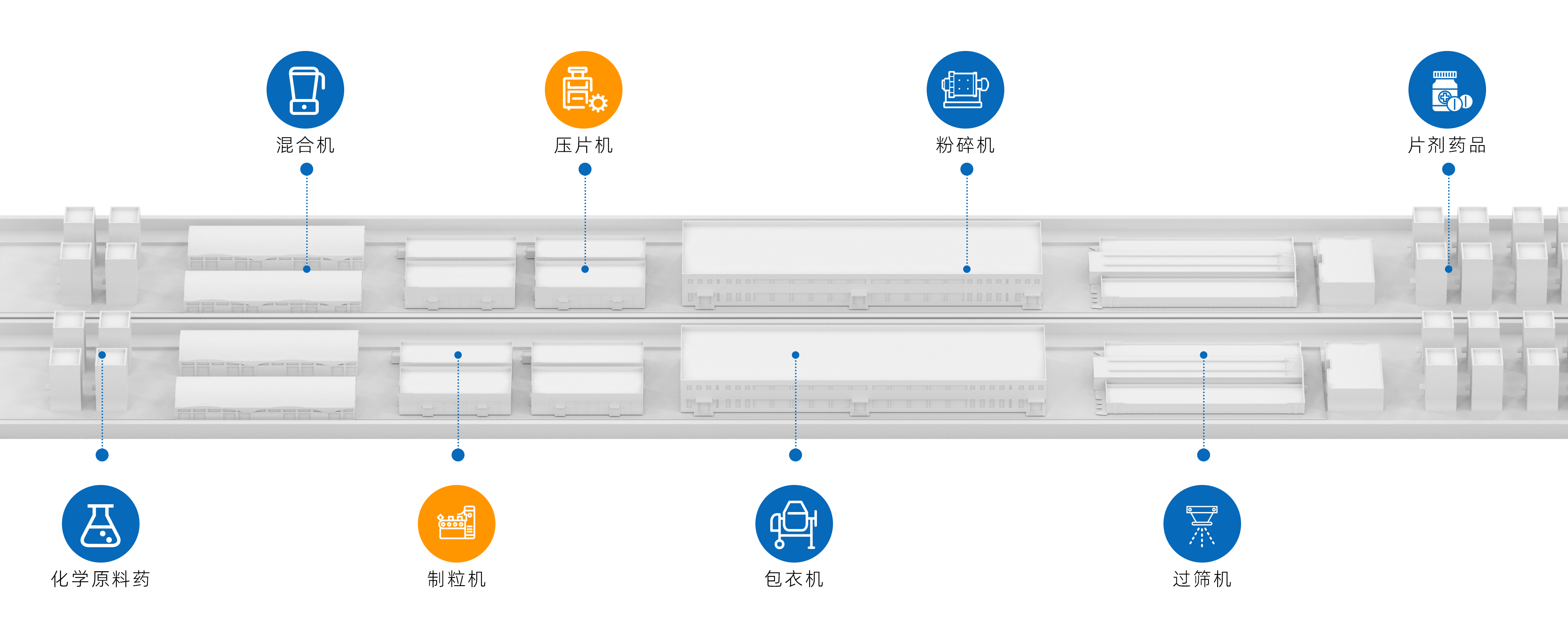 混合机

压片机

粉碎机

片剂药品

化学原料药

制粒机

包衣机

过筛机